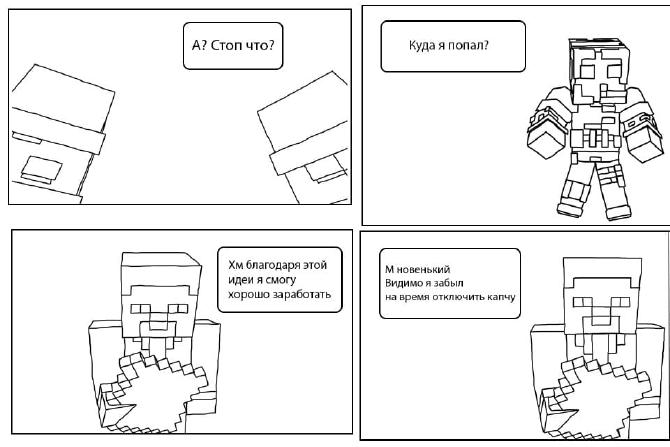 А? Стоп что?

Куда я попал?

Хм благодаря этой идеи я смогу хорошо заработать

М новенький
Видимо я забыл
на время отключить капчу