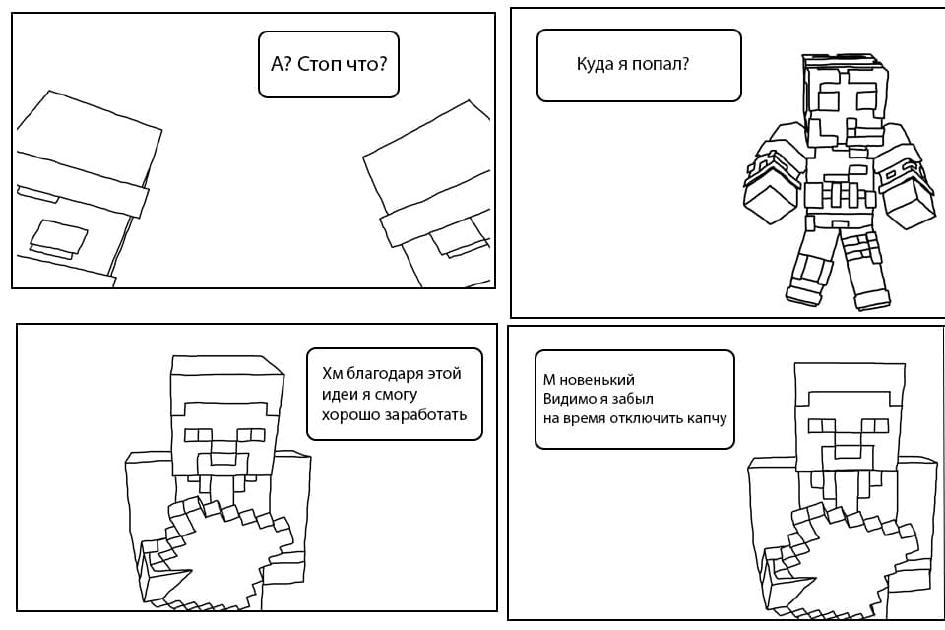 А? Стоп что?

Куда я попал?

Хм благодаря этой идеи я смогу хорошо заработать

М новенький
Видимо я забыл
на время отключить капчу