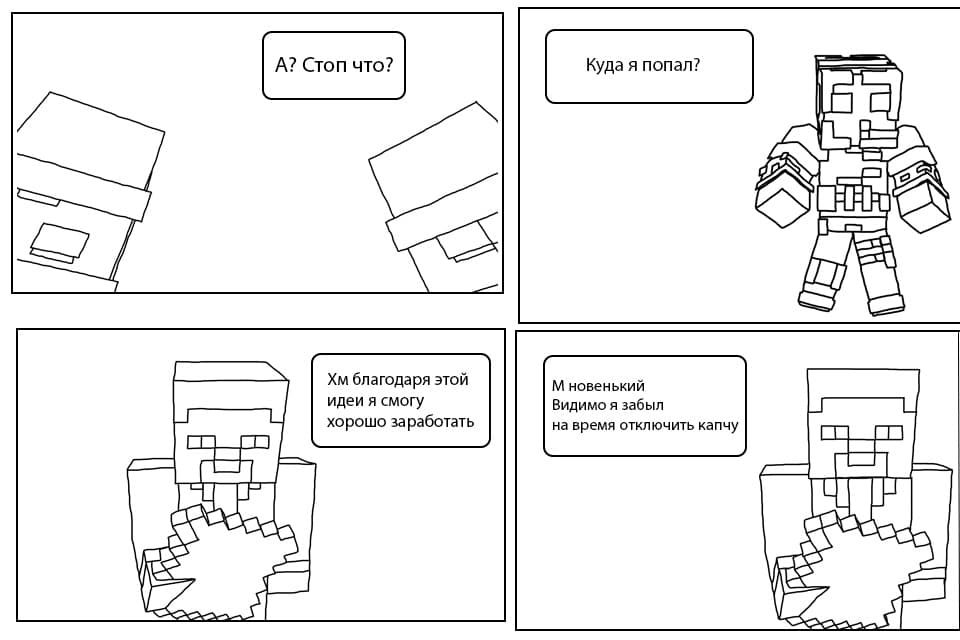 А? Стоп что?

Куда я попал?

Хм благодаря этой идеи я смогу хорошо заработать

М новенький
Видимо я забыл
на время отключить капчу