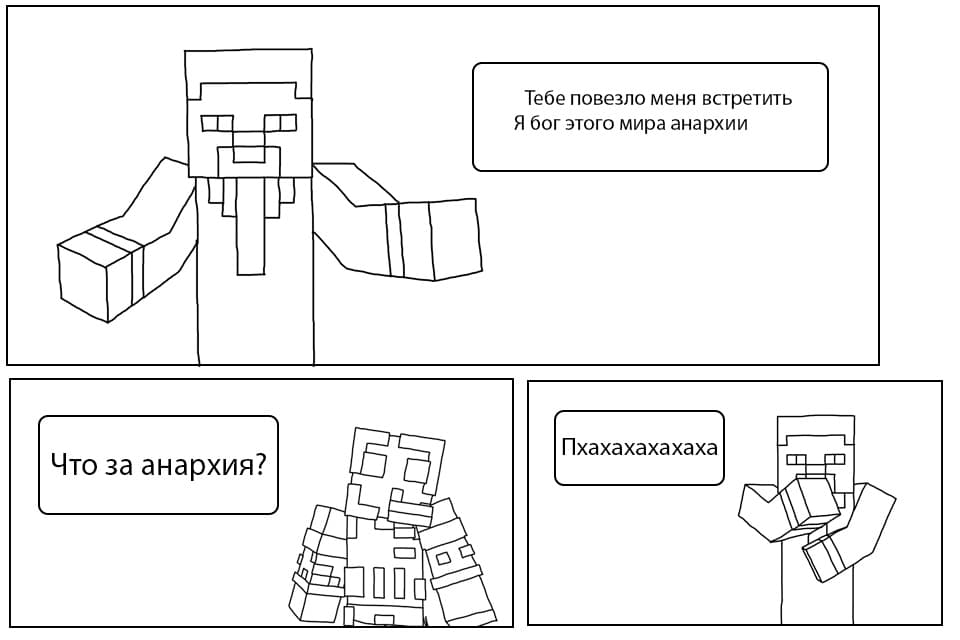 Тебе повезло меня встретить
Я бог этого мира анархии

Что за анархия?

Пхахахахахаха